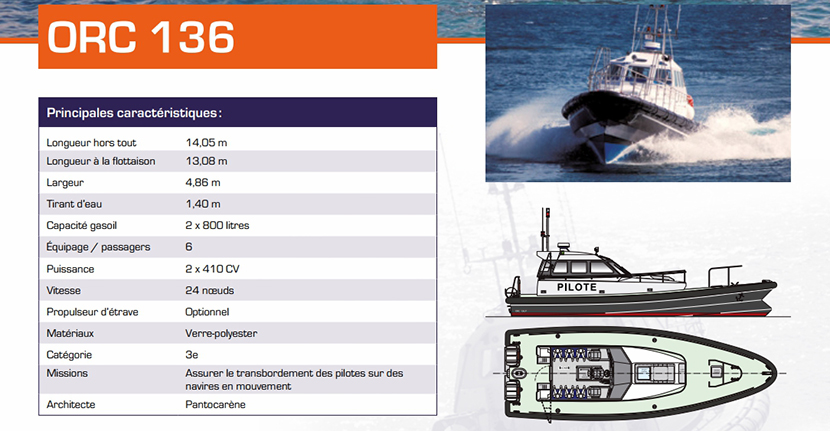 ORC 136

Principales caractéristiques :

| | |
|---|---|
| Longueur hors tout | 14,05 m |
| Longueur à la flottaison | 13,08 m |
| Largeur | 4,86 m |
| Tirant d'eau | 1,40 m |
| Capacité gasoil | 2 x 800 litres |
| Équipage / passagers | 6 |
| Puissance | 2 x 410 CV |
| Vitesse | 24 nœuds |
| Propulseur d'étrave | Optionnel |
| Matériaux | Verre-polyester |
| Catégorie | 3e |
| Missions | Assurer le transbordement des pilotes sur des navires en mouvement |
| Architecte | Pantocarène |

PILOTE