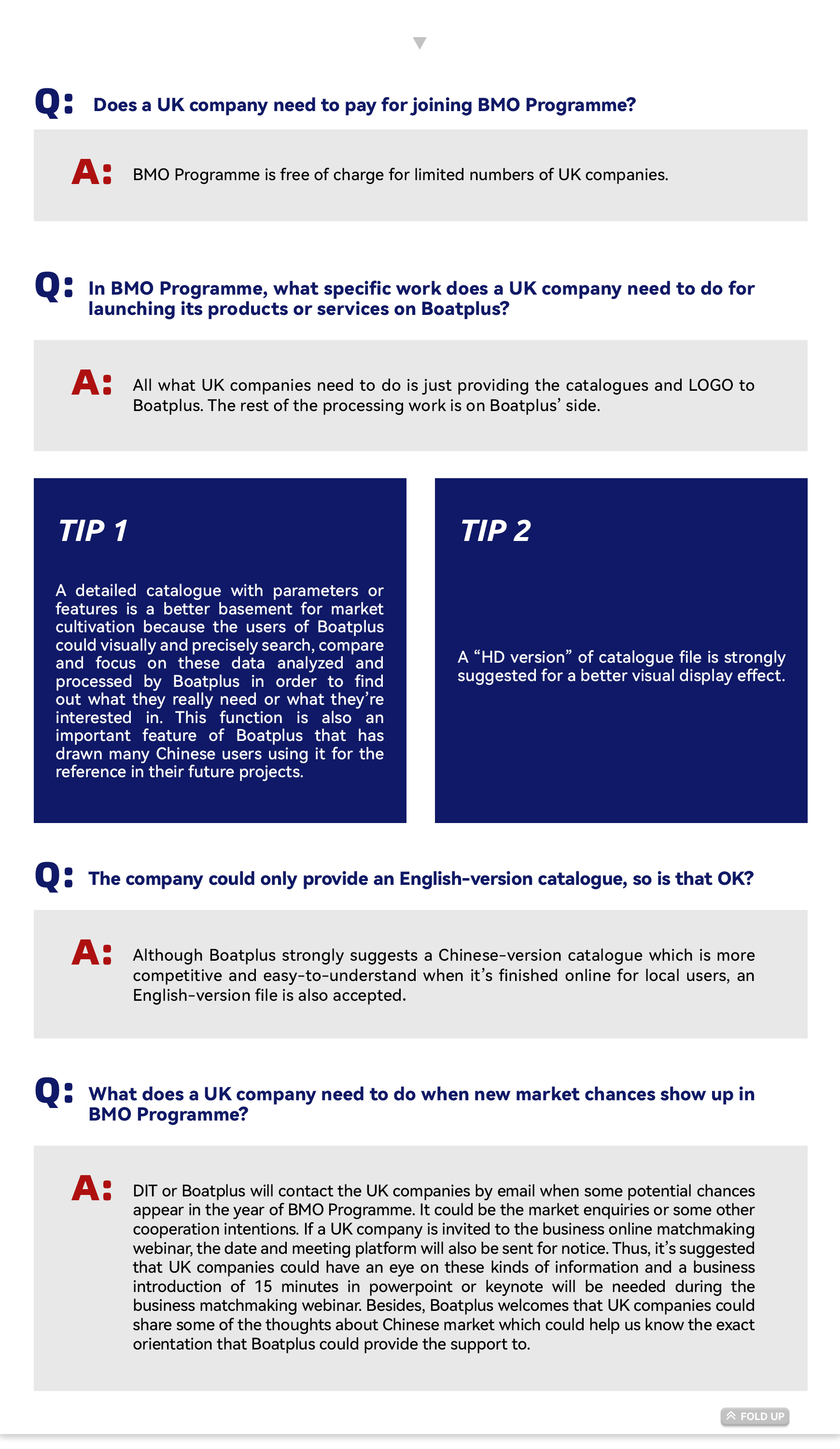 Q: Does a UK company need to pay for joining BMO Programme?

A: BMO Programme is free of charge for limited numbers of UK companies.

Q: In BMO Programme, what specific work does a UK company need to do for launching its products or services on Boatplus?

A: All what UK companies need to do is just providing the catalogues and LOGO to Boatplus. The rest of the processing work is on Boatplus' side.

TIP 1

A detailed catalogue with parameters or features is a better basement for market cultivation because the users of Boatplus could visually and precisely search, compare and focus on these data analyzed and processed by Boatplus in order to find out what they really need or what they're interested in. This function is also an important feature of Boatplus that has drawn many Chinese users using it for the reference in their future projects.

TIP 2

A "HD version" of catalogue file is strongly suggested for a better visual display effect.

Q: The company could only provide an English-version catalogue, so is that OK?

A: Although Boatplus strongly suggests a Chinese-version catalogue which is more competitive and easy-to-understand when it's finished online for local users, an English-version file is also accepted.

Q: What does a UK company need to do when new market chances show up in BMO Programme?

A: DIT or Boatplus will contact the UK companies by email when some potential chances appear in the year of BMO Programme. It could be the market enquiries or some other cooperation intentions. If a UK company is invited to the business online matchmaking webinar, the date and meeting platform will also be sent for notice. Thus, it's suggested that UK companies could have an eye on these kinds of information and a business introduction of 15 minutes in powerpoint or keynote will be needed during the business matchmaking webinar. Besides, Boatplus welcomes that UK companies could share some of the thoughts about Chinese market which could help us know the exact orientation that Boatplus could provide the support to.

FOLD UP